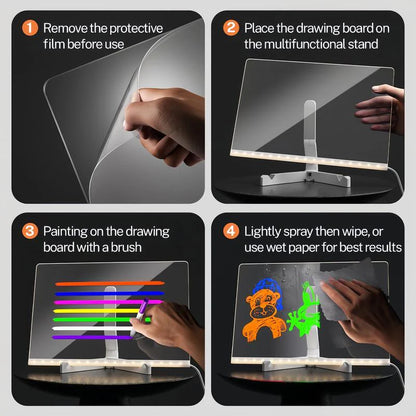 1 Remove the protective film before use

2 Place the drawing board on the multifunctional stand

3 Painting on the drawing board with a brush

4 Lightly spray then wipe, or use wet paper for best results