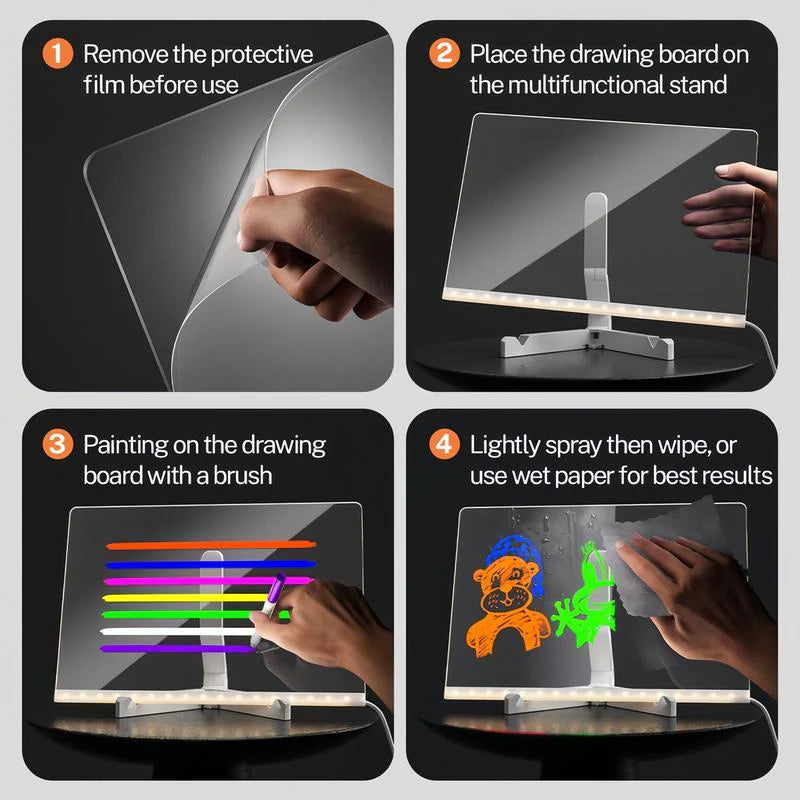 1 Remove the protective film before use

2 Place the drawing board on the multifunctional stand

3 Painting on the drawing board with a brush

4 Lightly spray then wipe, or use wet paper for best results