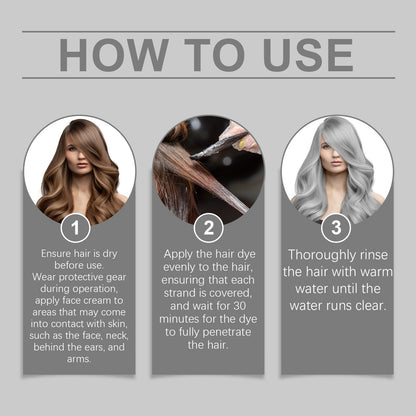 HOW TO USE

1

Ensure hair is dry before use.
Wear protective gear during operation, apply face cream to areas that may come into contact with skin, such as the face, neck, behind the ears, and arms.

2

Apply the hair dye evenly to the hair, ensuring that each strand is covered, and wait for 30 minutes for the dye to fully penetrate the hair.

3

Thoroughly rinse the hair with warm water until the water runs clear.